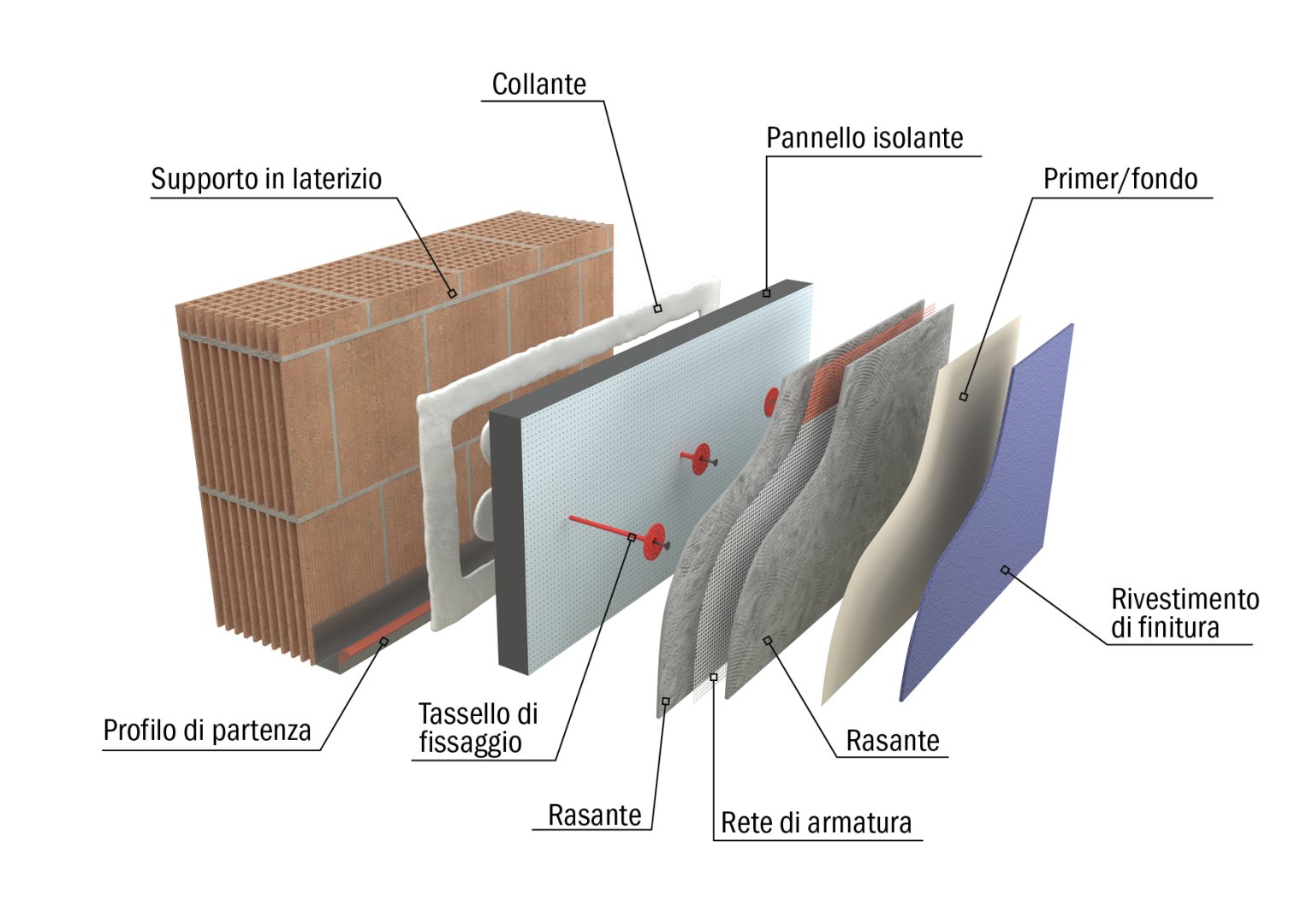 Collante

Pannello isolante

Supporto in laterizio

Primer/fondo

Rivestimento di finitura

Profilo di partenza

Tassello di fissaggio

Rasante

Rasante

Rete di armatura